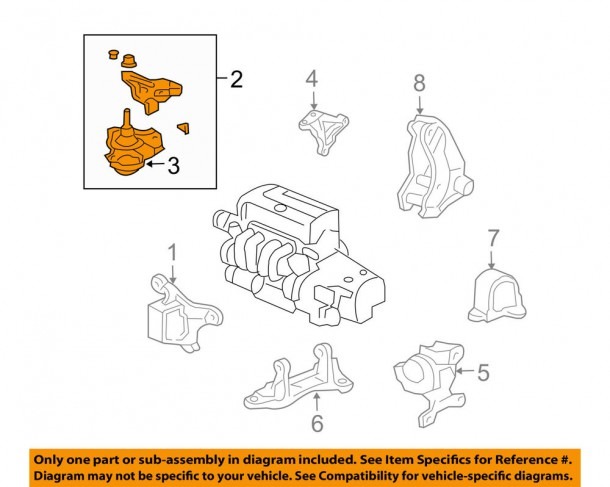 2
3
4
8
1
7
5
6

Only one part or sub-assembly in diagram included. See Item Specifics for Reference #.
Diagram may not be specific to your vehicle. See Compatibility for vehicle-specific diagrams.