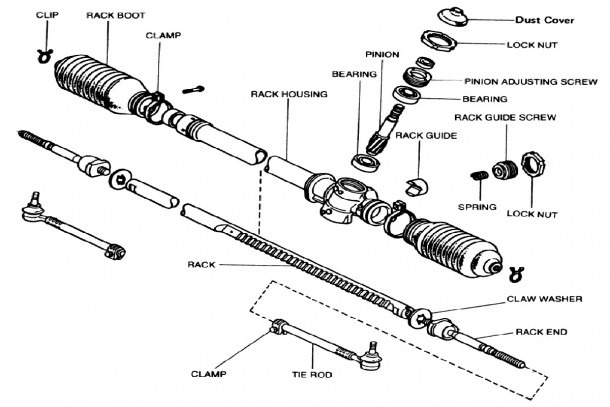 CLIP
RACK BOOT
CLAMP
Dust Cover
LOCK NUT
PINION
BEARING
PINION ADJUSTING SCREW
RACK HOUSING
BEARING
RACK GUIDE SCREW
RACK GUIDE
SPRING
LOCK NUT
RACK
CLAW WASHER
RACK END
CLAMP
TIE ROD