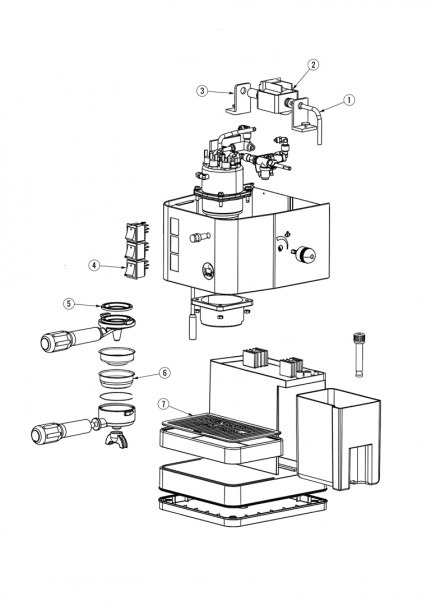 2
3
1
4
5
6
7