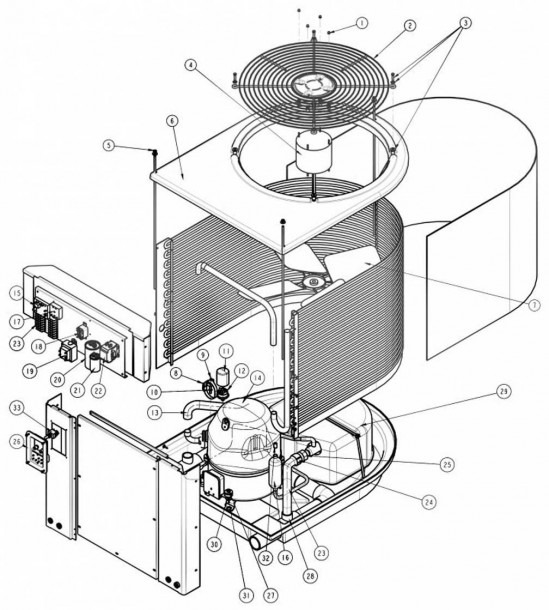 1
2
3
4
6
5
7
15
17
23
18
19
20
21
22
9
11
8
12
10
14
13
29
33
26
25
24
30
31
27
32
16
28
23