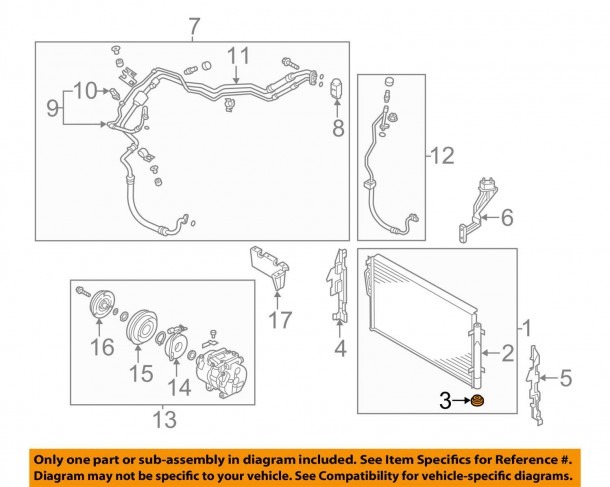 7
11
10
9
8
12
6
17
4
1
2
5
3
16
15
14
13

Only one part or sub-assembly in diagram included. See Item Specifics for Reference #.
Diagram may not be specific to your vehicle. See Compatibility for vehicle-specific diagrams.