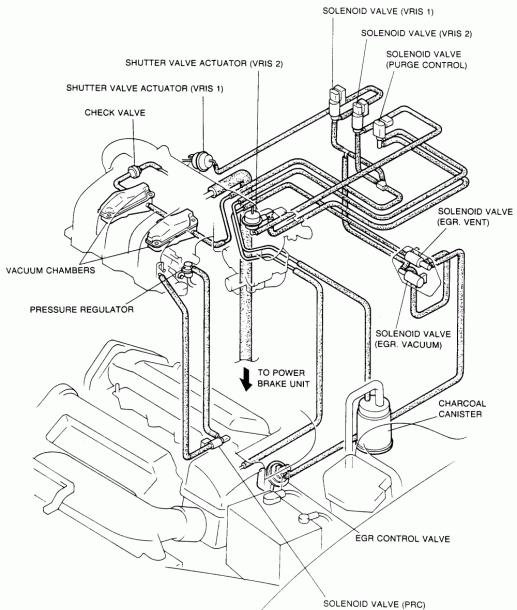 SOLENOID VALVE (VRIS 1)

SOLENOID VALVE (VRIS 2)

SOLENOID VALVE (PURGE CONTROL)

SHUTTER VALVE ACTUATOR (VRIS 2)

SHUTTER VALVE ACTUATOR (VRIS 1)

CHECK VALVE

SOLENOID VALVE (EGR. VENT)

VACUUM CHAMBERS

PRESSURE REGULATOR

SOLENOID VALVE (EGR. VACUUM)

TO POWER BRAKE UNIT

CHARCOAL CANISTER

EGR CONTROL VALVE

SOLENOID VALVE (PRC)