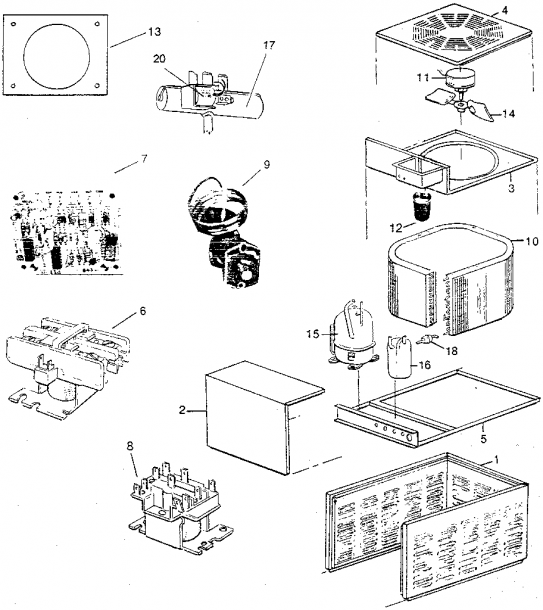 13
20
17
4
11
14
7
9
3
12
10
6
15
18
16
2
5
8
1