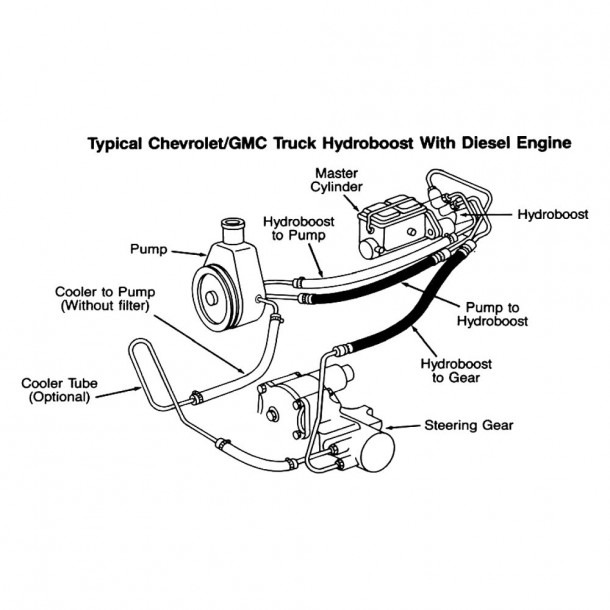 Typical Chevrolet/GMC Truck Hydroboost With Diesel Engine

Master Cylinder

Hydroboost

Hydroboost to Pump

Pump

Cooler to Pump (Without filter)

Pump to Hydroboost

Hydroboost to Gear

Cooler Tube (Optional)

Steering Gear